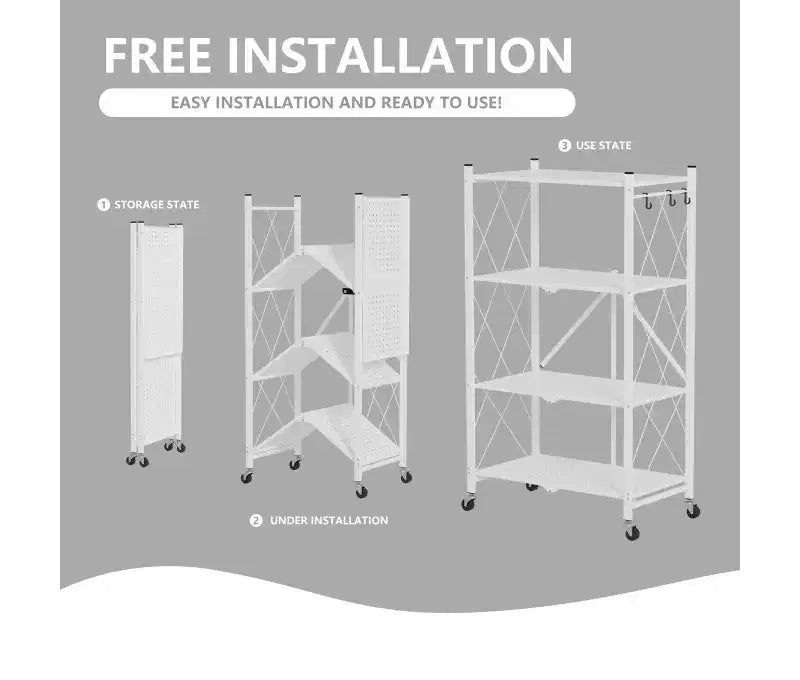 FREE INSTALLATION

EASY INSTALLATION AND READY TO USE!

1 STORAGE STATE

2 UNDER INSTALLATION

3 USE STATE