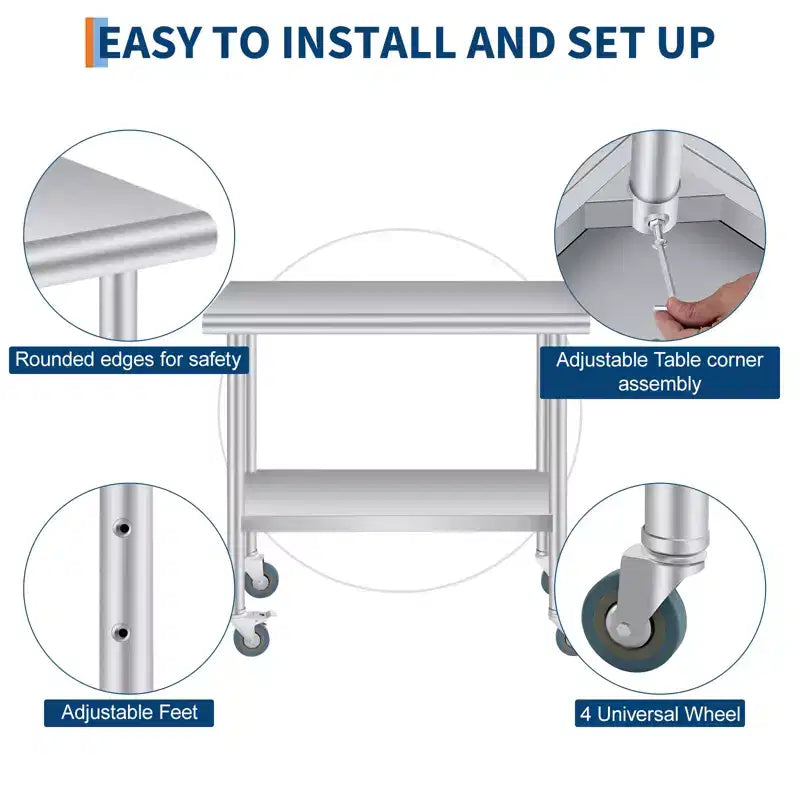 EASY TO INSTALL AND SET UP

Rounded edges for safety

Adjustable Table corner assembly

Adjustable Feet

4 Universal Wheel