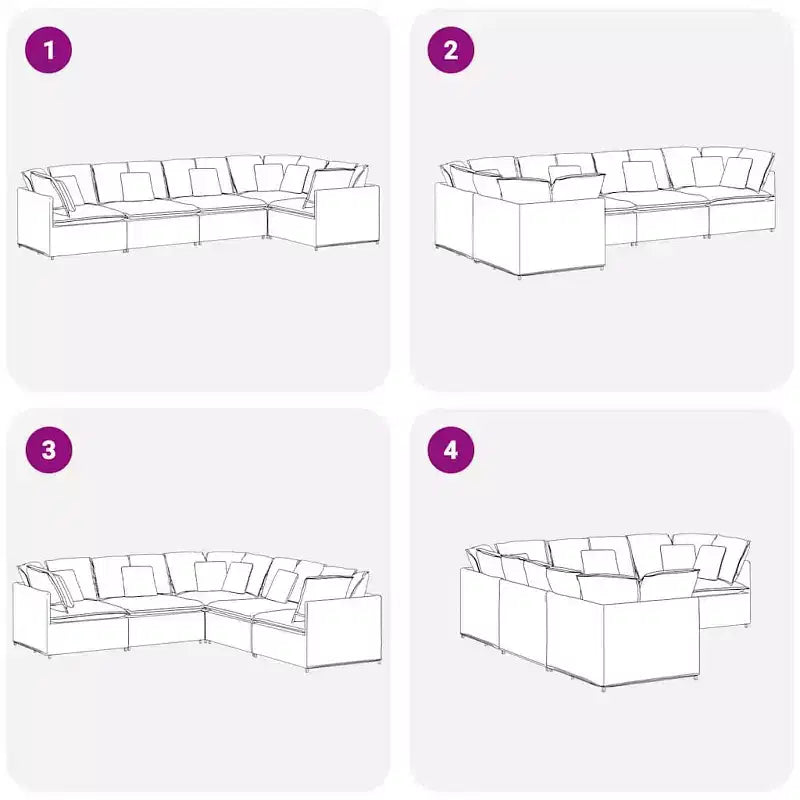 1

2

3

4